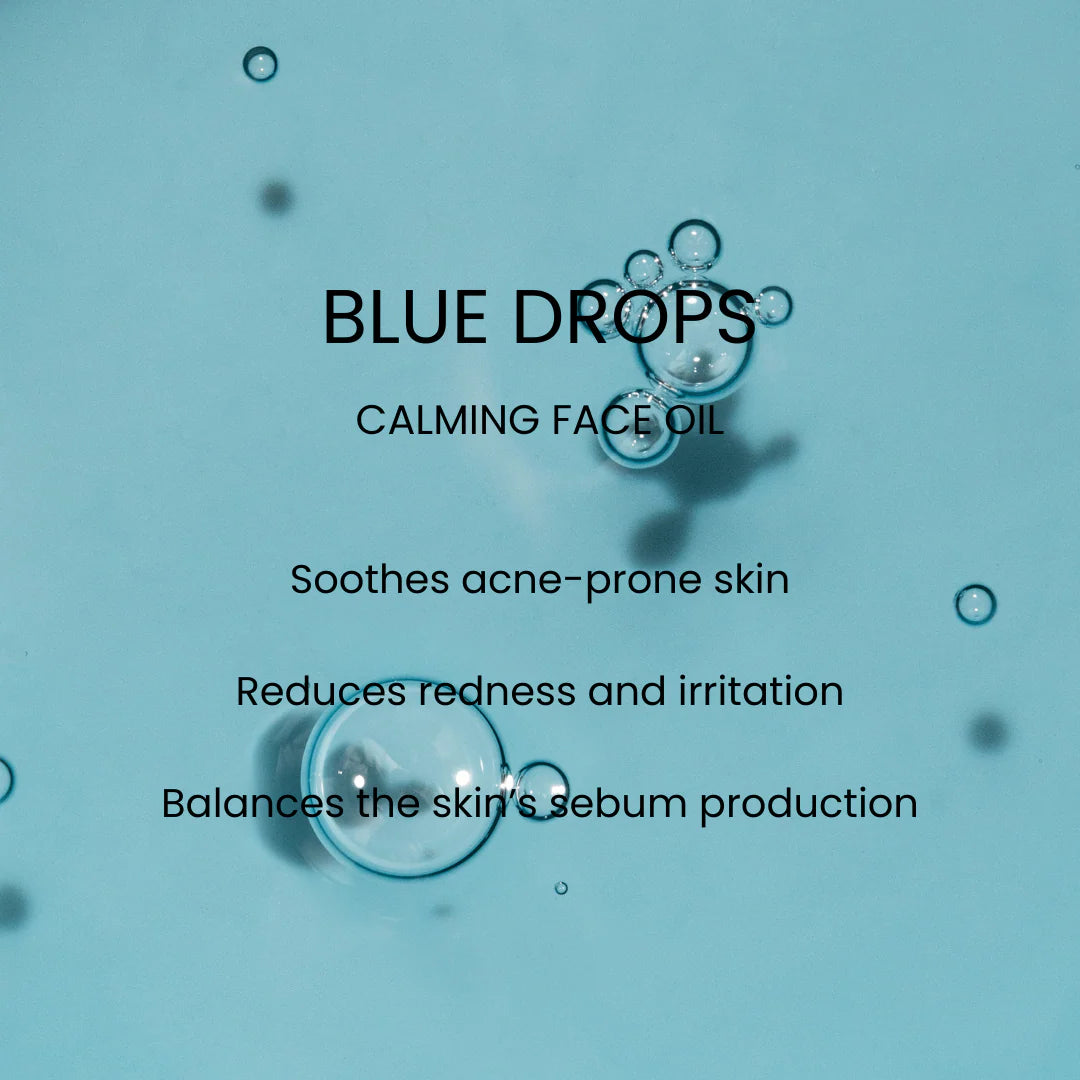 BLUE DROPS

CALMING FACE OIL

Soothes acne-prone skin

Reduces redness and irritation

Balances the skin's sebum production